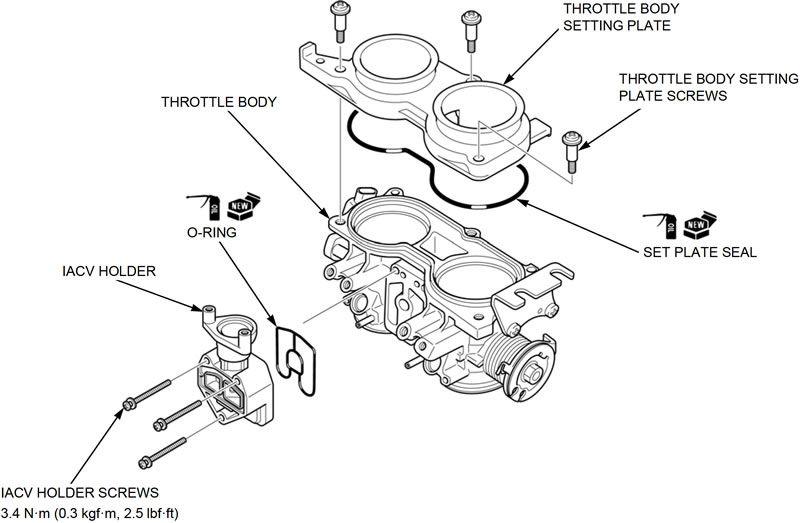 THROTTLE BODY SETTING PLATE

THROTTLE BODY SETTING PLATE SCREWS

THROTTLE BODY

OIL NEW

O-RING

OIL NEW

SET PLATE SEAL

IACV HOLDER

IACV HOLDER SCREWS
3.4 N·m (0.3 kgf·m, 2.5 lbf·ft)