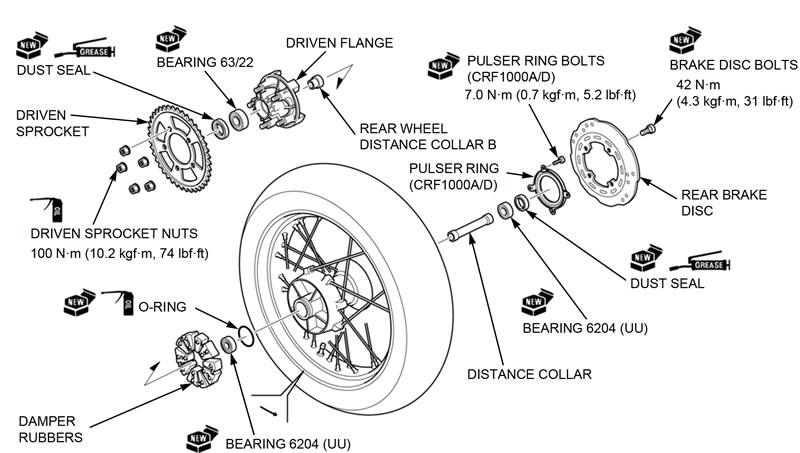 NEW
GREASE
DUST SEAL

NEW
BEARING 63/22

DRIVEN FLANGE

NEW
PULSER RING BOLTS
(CRF1000A/D)
7.0 N·m (0.7 kgf·m, 5.2 lbf·ft)

NEW
BRAKE DISC BOLTS
42 N·m
(4.3 kgf·m, 31 lbf·ft)

DRIVEN
SPROCKET

REAR WHEEL
DISTANCE COLLAR B

PULSER RING
(CRF1000A/D)

REAR BRAKE
DISC

DRIVEN SPROCKET NUTS
100 N·m (10.2 kgf·m, 74 lbf·ft)

NEW
GREASE
DUST SEAL

NEW
O-RING

NEW
BEARING 6204 (UU)

DISTANCE COLLAR

DAMPER
RUBBERS

NEW
BEARING 6204 (UU)