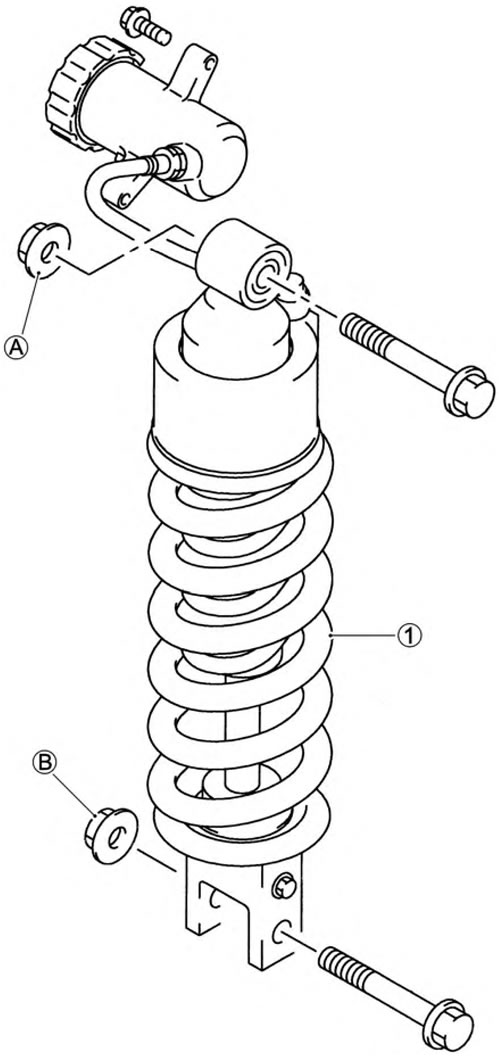 Ⓐ
①
Ⓑ